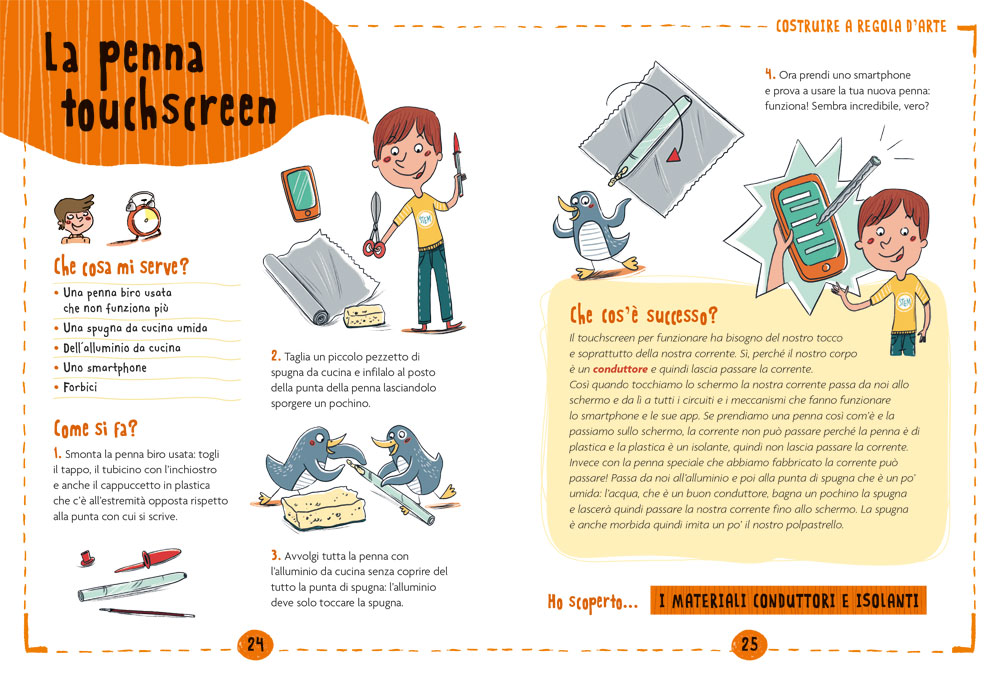 La penna touchscreen

Che cosa mi serve?

• Una penna biro usata che non funziona più
• Una spugna da cucina umida
• Dell'alluminio da cucina
• Uno smartphone
• Forbici

Come si fa?

1. Smonta la penna biro usata: togli il tappo, il tubicino con l'inchiostro e anche il cappuccetto in plastica che c'è all'estremità opposta rispetto alla punta con cui si scrive.

2. Taglia un piccolo pezzetto di spugna da cucina e infilalo al posto della punta della penna lasciandolo sporgere un pochino.

3. Avvolgi tutta la penna con l'alluminio da cucina senza coprire del tutto la punta di spugna: l'alluminio deve solo toccare la spugna.

24

COSTRUIRE A REGOLA D'ARTE

4. Ora prendi uno smartphone e prova a usare la tua nuova penna: funziona! Sembra incredibile, vero?

Che cos'è successo?

Il touchscreen per funzionare ha bisogno del nostro tocco e soprattutto della nostra corrente. Sì, perché il nostro corpo è un conduttore e quindi lascia passare la corrente. Così quando tocchiamo lo schermo la nostra corrente passa da noi allo schermo e da lì a tutti i circuiti e i meccanismi che fanno funzionare lo smartphone e le sue app. Se prendiamo una penna così com'è e la passiamo sullo schermo, la corrente non può passare perché la penna è di plastica e la plastica è un isolante, quindi non lascia passare la corrente. Invece con la penna speciale che abbiamo fabbricato la corrente può passare! Passa da noi all'alluminio e poi alla punta di spugna che è un po' umida: l'acqua, che è un buon conduttore, bagna un pochino la spugna e lascerà quindi passare la nostra corrente fino allo schermo. La spugna è anche morbida quindi imita un po' il nostro polpastrello.

Ho scoperto... I MATERIALI CONDUTTORI E ISOLANTI

25